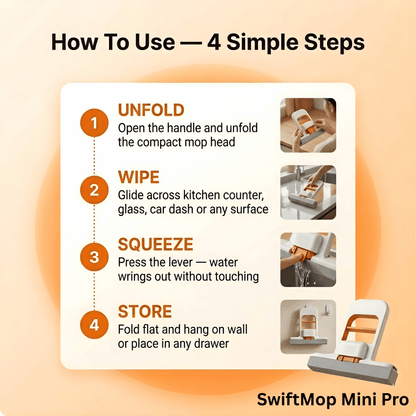 How To Use — 4 Simple Steps

1
UNFOLD
Open the handle and unfold the compact mop head

2
WIPE
Glide across kitchen counter, glass, car dash or any surface

3
SQUEEZE
Press the lever — water wrings out without touching

4
STORE
Fold flat and hang on wall or place in any drawer

SwiftMop Mini Pro