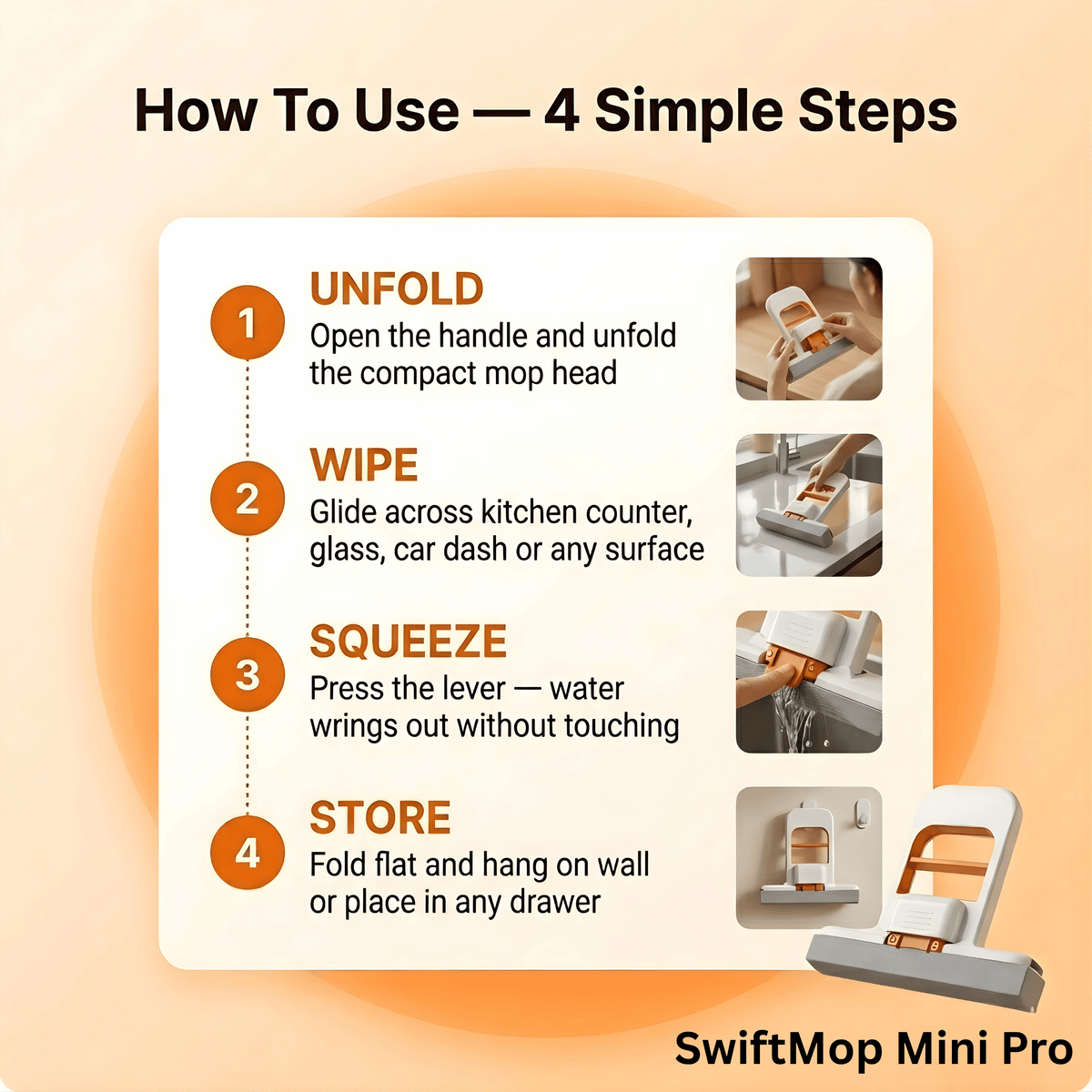 How To Use — 4 Simple Steps

1
UNFOLD
Open the handle and unfold the compact mop head

2
WIPE
Glide across kitchen counter, glass, car dash or any surface

3
SQUEEZE
Press the lever — water wrings out without touching

4
STORE
Fold flat and hang on wall or place in any drawer

SwiftMop Mini Pro